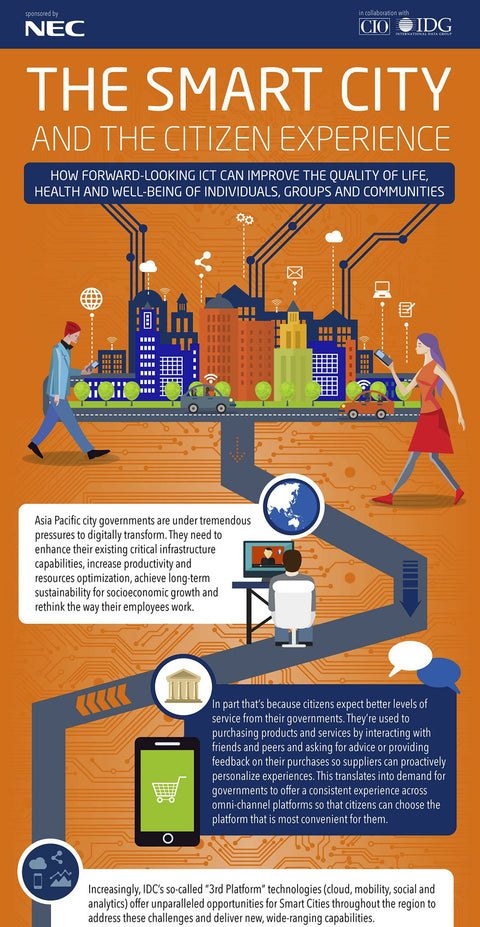 sponsored by
NEC

in collaboration with
CIO IDG
INTERNATIONAL DATA GROUP

THE SMART CITY
AND THE CITIZEN EXPERIENCE

HOW FORWARD-LOOKING ICT CAN IMPROVE THE QUALITY OF LIFE, HEALTH AND WELL-BEING OF INDIVIDUALS, GROUPS AND COMMUNITIES

Asia Pacific city governments are under tremendous pressures to digitally transform. They need to enhance their existing critical infrastructure capabilities, increase productivity and resources optimization, achieve long-term sustainability for socioeconomic growth and rethink the way their employees work.

In part that's because citizens expect better levels of service from their governments. They're used to purchasing products and services by interacting with friends and peers and asking for advice or providing feedback on their purchases so suppliers can proactively personalize experiences. This translates into demand for governments to offer a consistent experience across omni-channel platforms so that citizens can choose the platform that is most convenient for them.

Increasingly, IDC's so-called "3rd Platform" technologies (cloud, mobility, social and analytics) offer unparalleled opportunities for Smart Cities throughout the region to address these challenges and deliver new, wide-ranging capabilities.