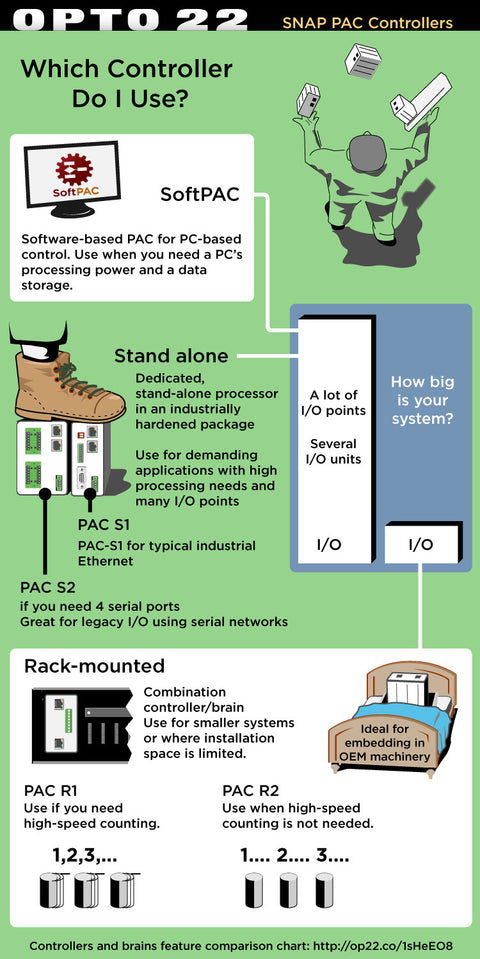 OPTO 22

SNAP PAC Controllers

Which Controller Do I Use?

SoftPAC

SoftPAC

Software-based PAC for PC-based control. Use when you need a PC's processing power and a data storage.

Stand alone

Dedicated, stand-alone processor in an industrially hardened package

Use for demanding applications with high processing needs and many I/O points

PAC S1

PAC-S1 for typical industrial Ethernet

PAC S2

if you need 4 serial ports

Great for legacy I/O using serial networks

A lot of I/O points

Several I/O units

I/O

How big is your system?

I/O

Rack-mounted

Combination controller/brain

Use for smaller systems or where installation space is limited.

Ideal for embedding in OEM machinery

PAC R1

Use if you need high-speed counting.

1,2,3,...

PAC R2

Use when high-speed counting is not needed.

1.... 2.... 3....

Controllers and brains feature comparison chart: http://op22.co/1sHeEO8